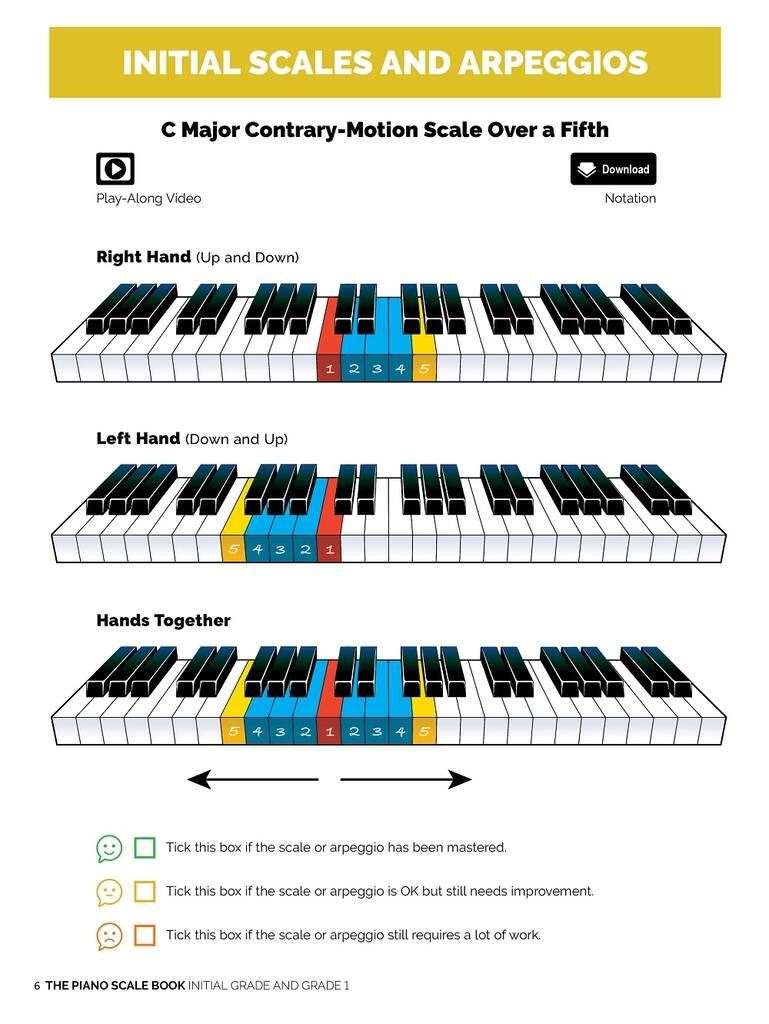 INITIAL SCALES AND ARPEGGIOS

C Major Contrary-Motion Scale Over a Fifth

Play-Along Video

Download

Notation

Right Hand (Up and Down)

1 2 3 4 5

Left Hand (Down and Up)

5 4 3 2 1

Hands Together

5 4 3 2 1 2 3 4 5

Tick this box if the scale or arpeggio has been mastered.

Tick this box if the scale or arpeggio is OK but still needs improvement.

Tick this box if the scale or arpeggio still requires a lot of work.

6 THE PIANO SCALE BOOK INITIAL GRADE AND GRADE 1